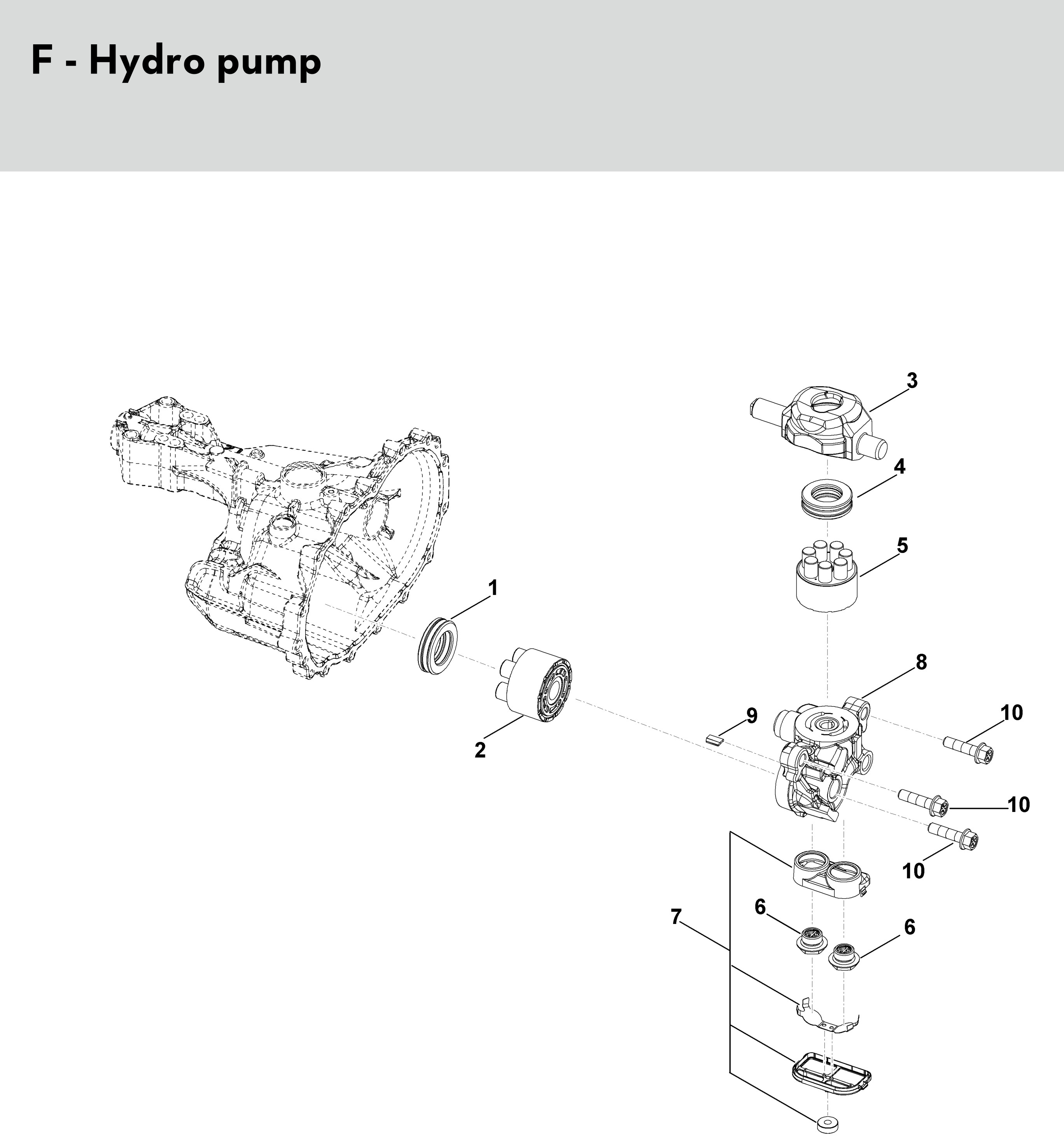 F - Hydro pump

3
4
5
1
8
9
10
2
10
10
7
6
6